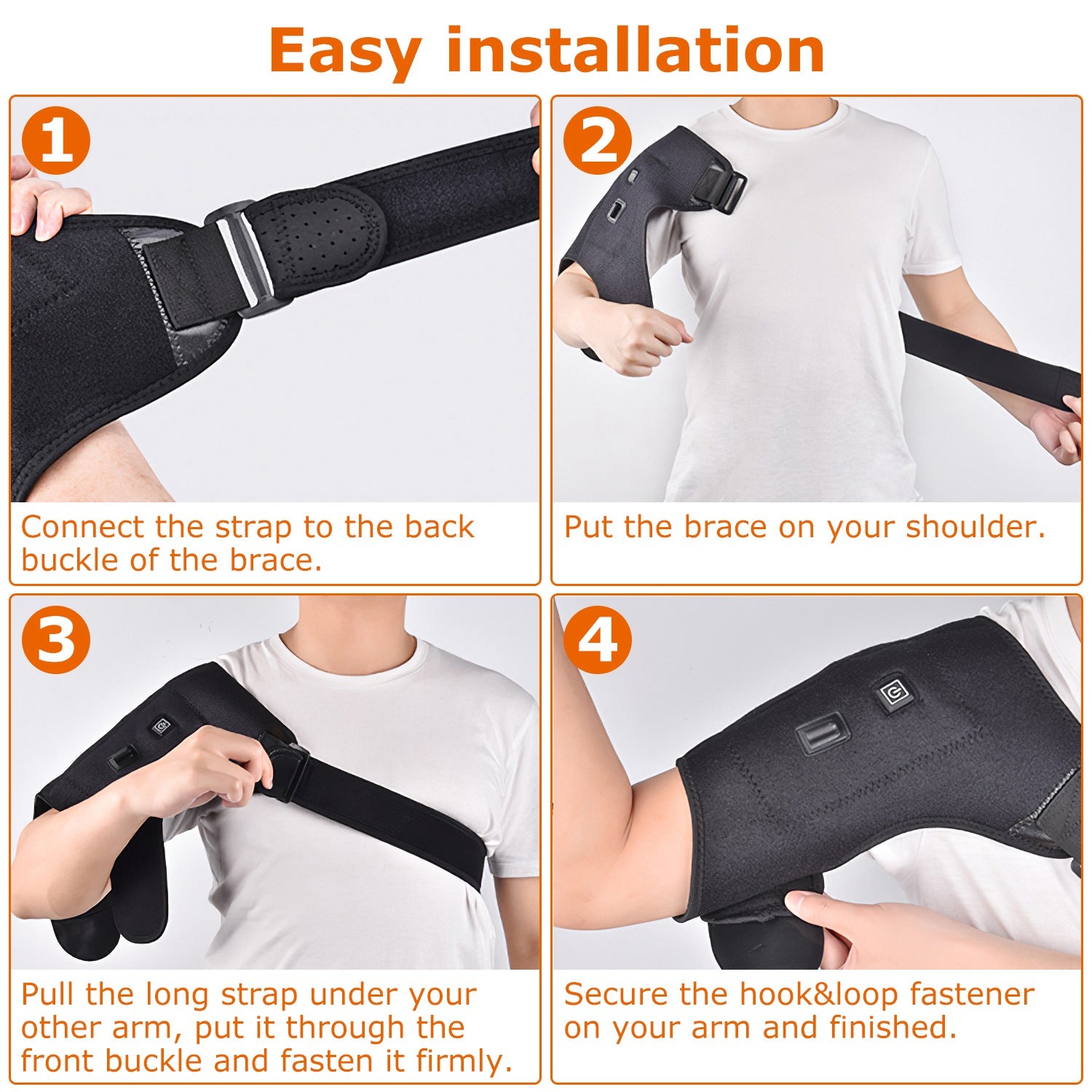 Easy installation

1

Connect the strap to the back buckle of the brace.

2

Put the brace on your shoulder.

3

Pull the long strap under your other arm, put it through the front buckle and fasten it firmly.

4

Secure the hook&loop fastener on your arm and finished.